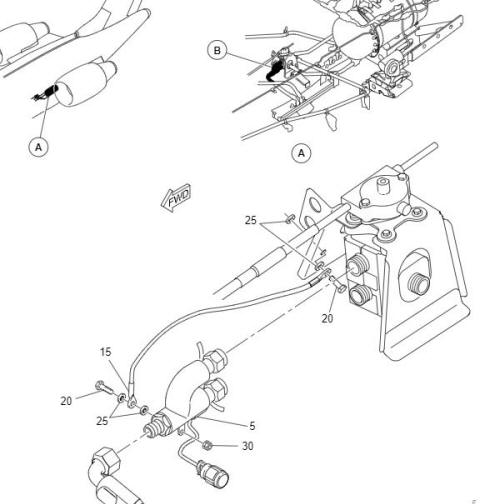 B

A

A

FWD

25

20

15

20

25

5

30