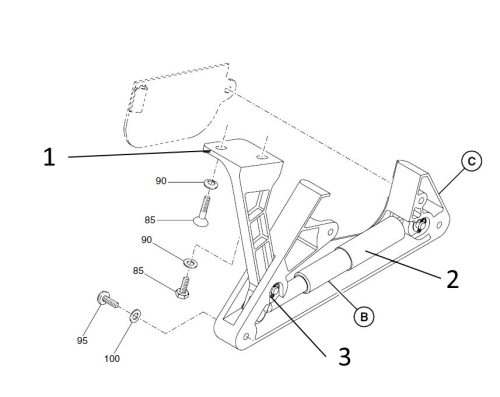 1
90
85
90
85
95
100
C
2
B
3